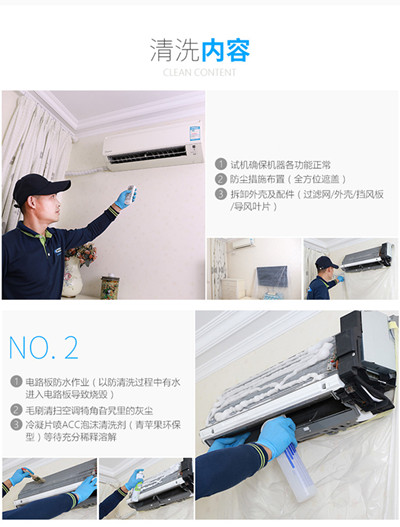 清洗内容
CLEAN CONTENT

1 试机确保机器各功能正常
2 防尘措施布置（全方位遮盖）
3 拆卸外壳及配件（过滤网/外壳/挡风板/导风叶片）

NO. 2

1 电路板防水作业（以防清洗过程中有水进入电路板导致烧毁）
2 毛刷清扫空调犄角旮旯里的灰尘
3 冷凝片喷ACC泡沫清洗剂（青苹果环保型）等待充分稀释溶解