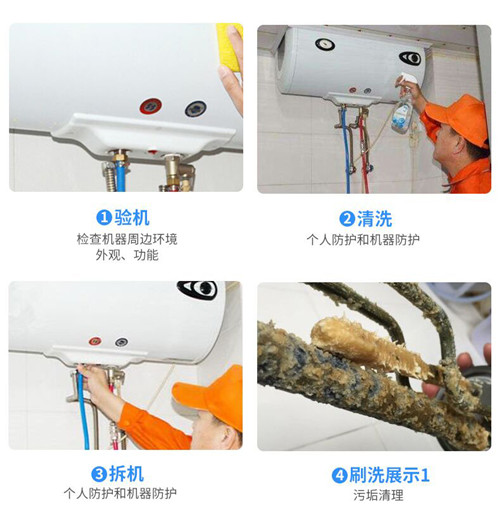 ❶验机
检查机器周边环境
外观、功能

❷清洗
个人防护和机器防护

❸拆机
个人防护和机器防护

❹刷洗展示1
污垢清理